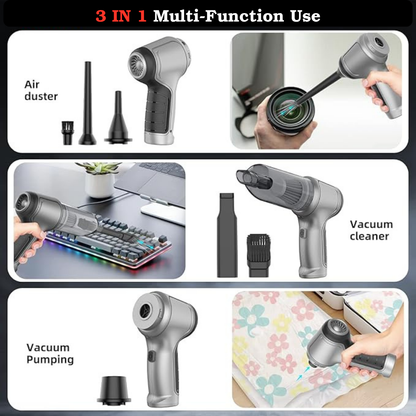 3 IN 1 Multi-Function Use

Air duster

Vacuum cleaner

Vacuum Pumping